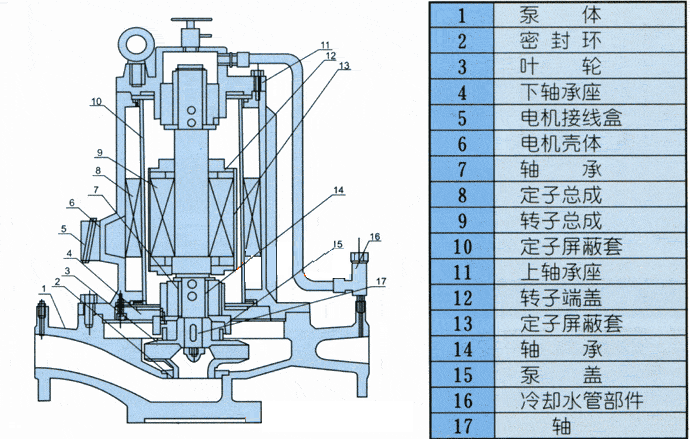 11
12
13
10
9
8
7
6
5
4
3
2
1
14
15
16
17

| 1 | 泵　　体 |
|---|---|
| 2 | 密 封 环 |
| 3 | 叶　　轮 |
| 4 | 下轴承座 |
| 5 | 电机接线盒 |
| 6 | 电机壳体 |
| 7 | 轴　　承 |
| 8 | 定子总成 |
| 9 | 转子总成 |
| 10 | 定子屏蔽套 |
| 11 | 上轴承座 |
| 12 | 转子端盖 |
| 13 | 定子屏蔽套 |
| 14 | 轴　　承 |
| 15 | 泵　　盖 |
| 16 | 冷却水管部件 |
| 17 | 轴 |